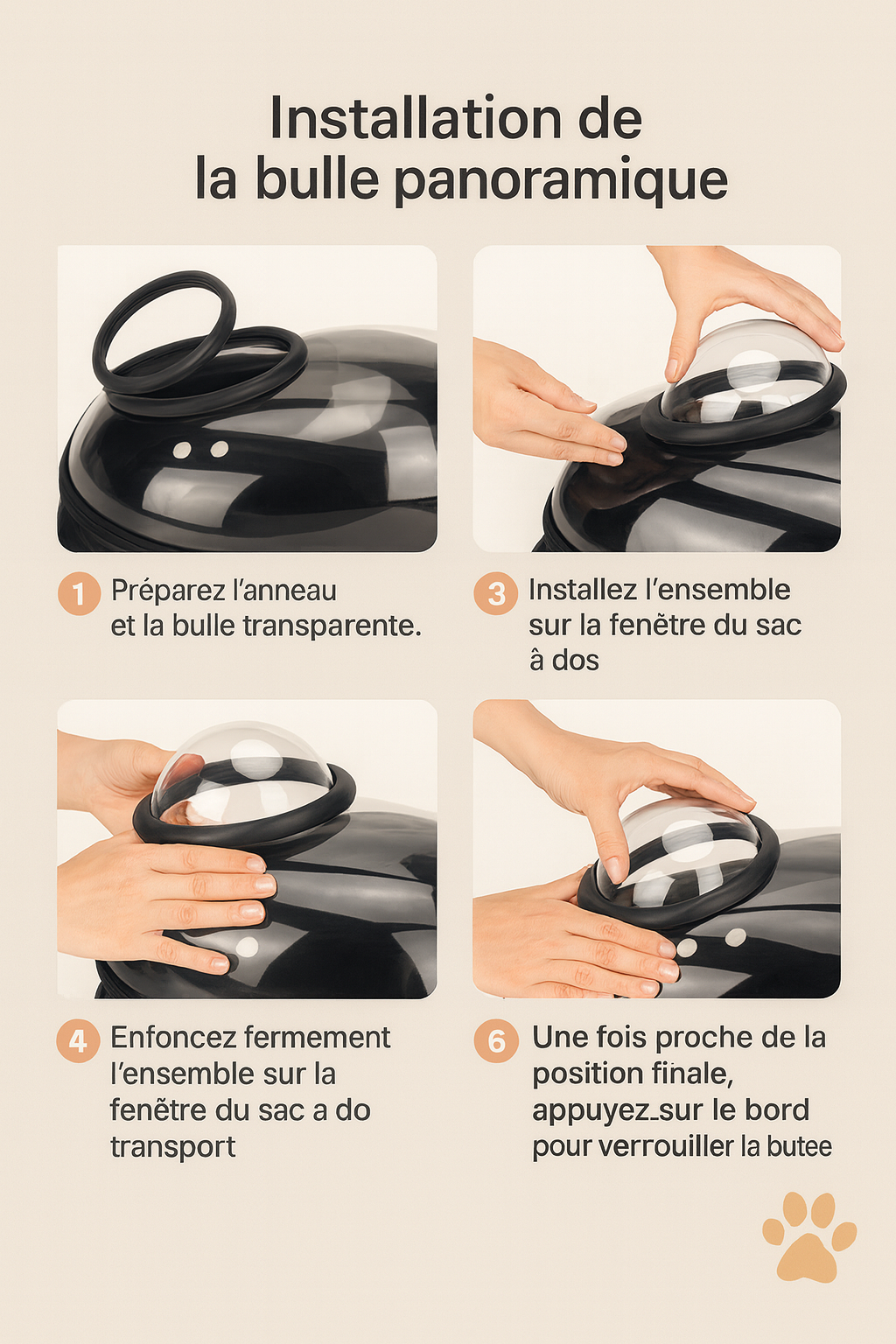 Installation de la bulle panoramique

1 Préparez l'anneau et la bulle transparente.

3 Installez l'ensemble sur la fenêtre du sac à dos

4 Enfoncez fermement l'ensemble sur la fenêtre du sac a do transport

6 Une fois proche de la position finale, appuyez_sur le bord pour verrouiller la butee