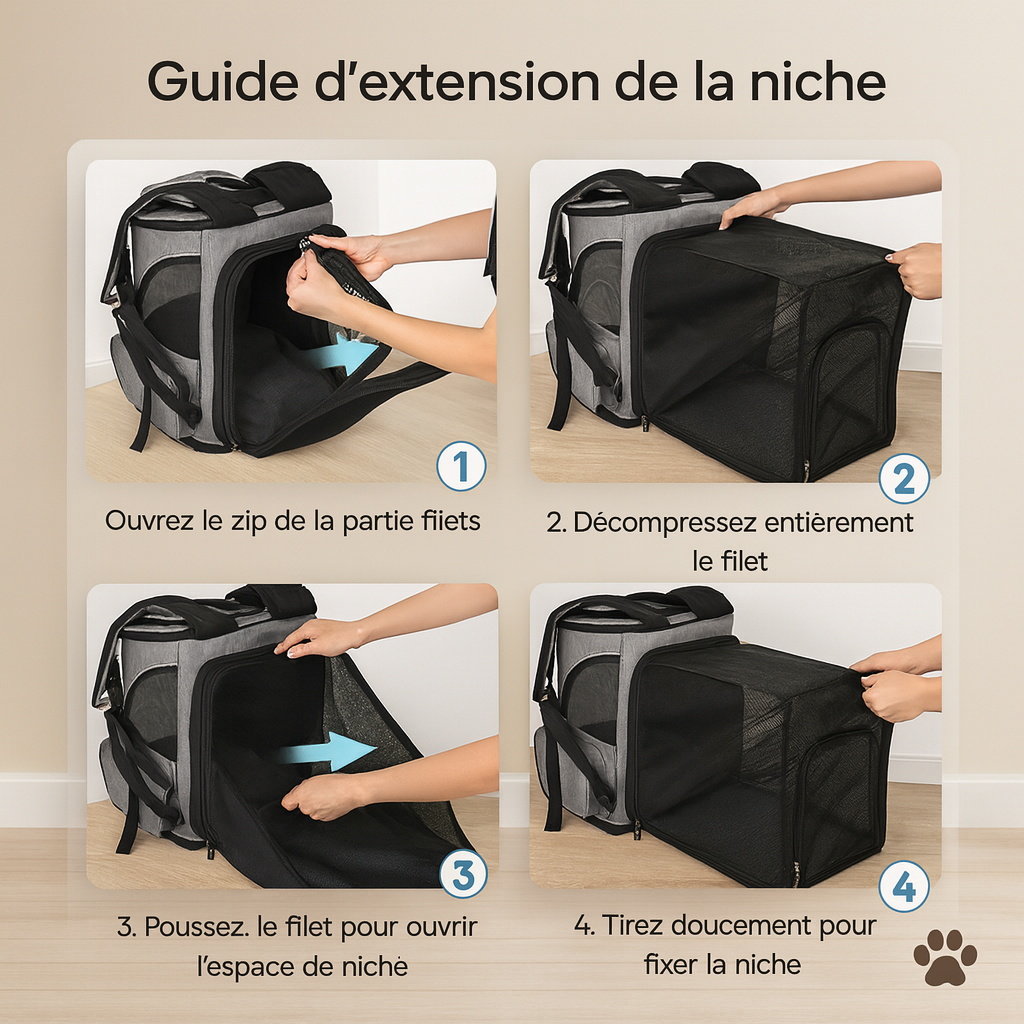 Guide d'extension de la niche

1

Ouvrez le zip de la partie fiiets

2

2. Décompressez entiërement le filet

3

3. Poussez. le filet pour ouvrir l'espace de nichė

4

4. Tirez doucement pour fixer la niche